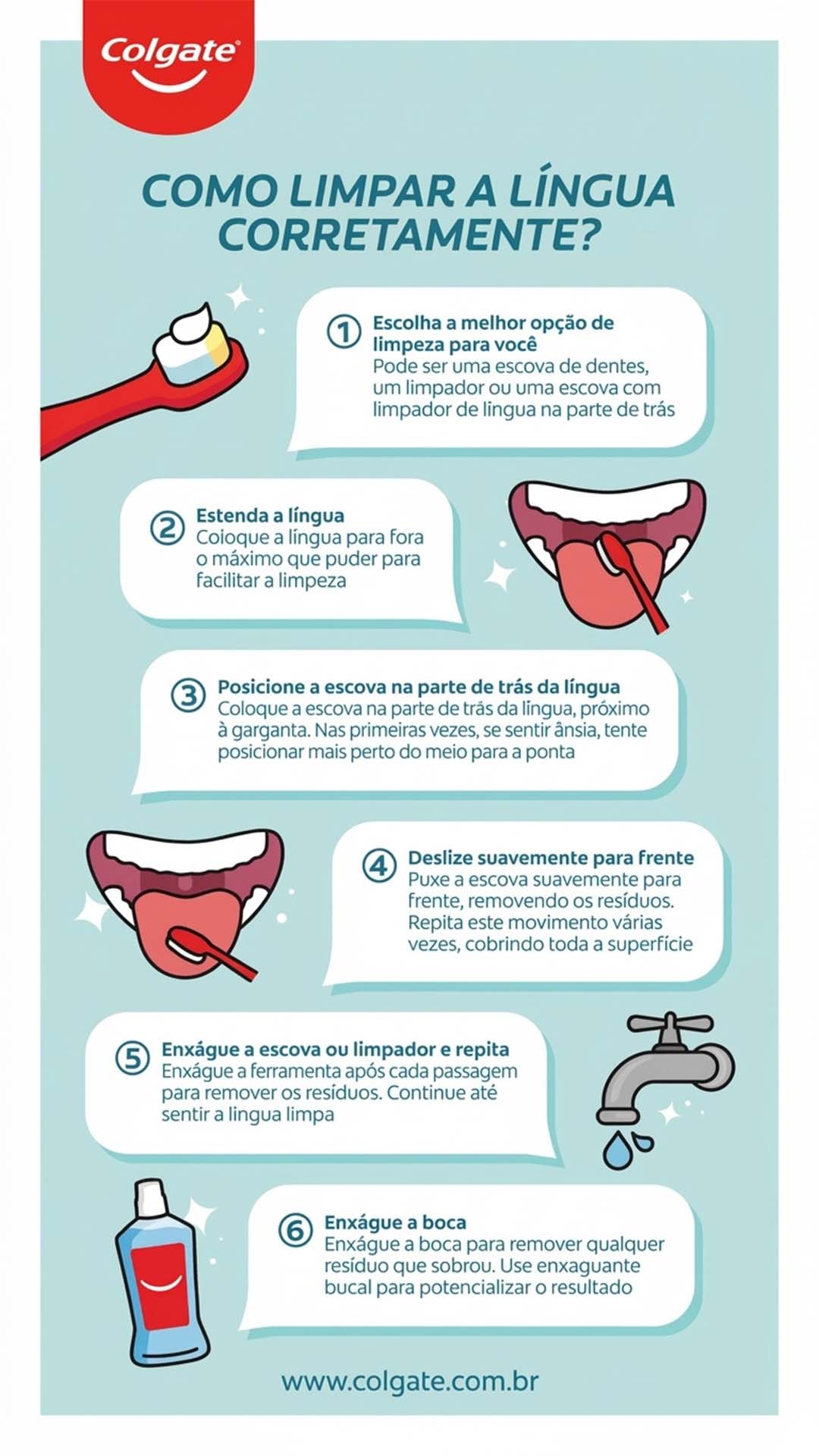 Colgate

COMO LIMPAR A LÍNGUA CORRETAMENTE?

① Escolha a melhor opção de limpeza para você
Pode ser uma escova de dentes, um limpador ou uma escova com limpador de língua na parte de trás

② Estenda a língua
Coloque a língua para fora o máximo que puder para facilitar a limpeza

③ Posicione a escova na parte de trás da língua
Coloque a escova na parte de trás da língua, próximo à garganta. Nas primeiras vezes, se sentir ânsia, tente posicionar mais perto do meio para a ponta

④ Deslize suavemente para frente
Puxe a escova suavemente para frente, removendo os resíduos. Repita este movimento várias vezes, cobrindo toda a superfície

⑤ Enxágue a escova ou limpador e repita
Enxágue a ferramenta após cada passagem para remover os resíduos. Continue até sentir a língua limpa

⑥ Enxágue a boca
Enxágue a boca para remover qualquer resíduo que sobrou. Use enxaguante bucal para potencializar o resultado

www.colgate.com.br